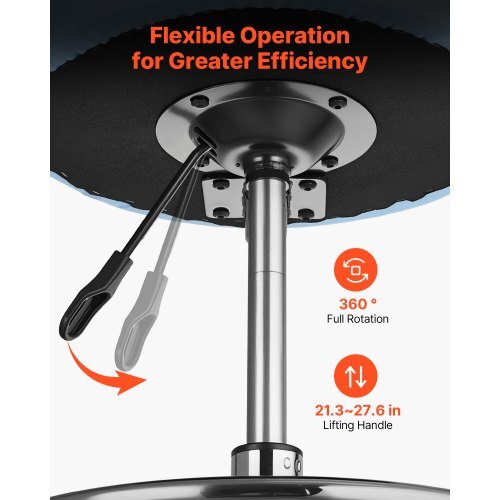 Flexible Operation for Greater Efficiency

360 °
Full Rotation

21.3~27.6 in
Lifting Handle